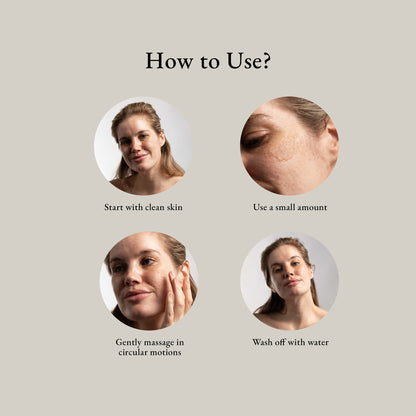 How to Use?

Start with clean skin

Use a small amount

Gently massage in circular motions

Wash off with water